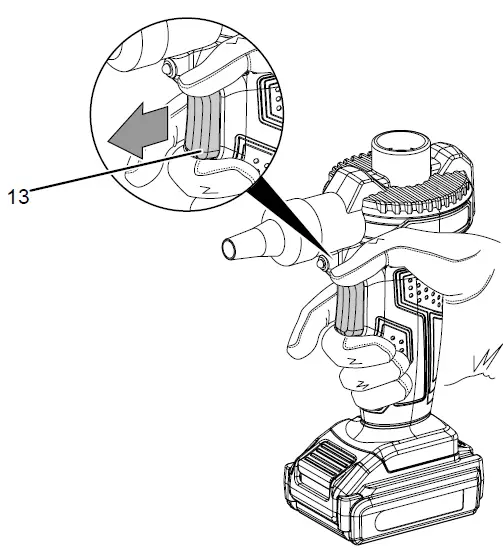 13