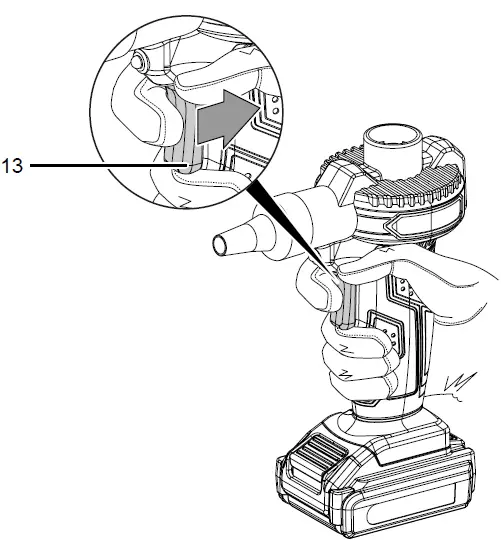 13