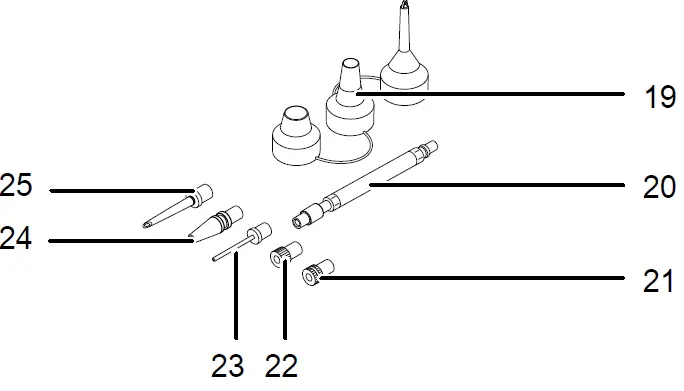 19

25

20

24

21

23 22