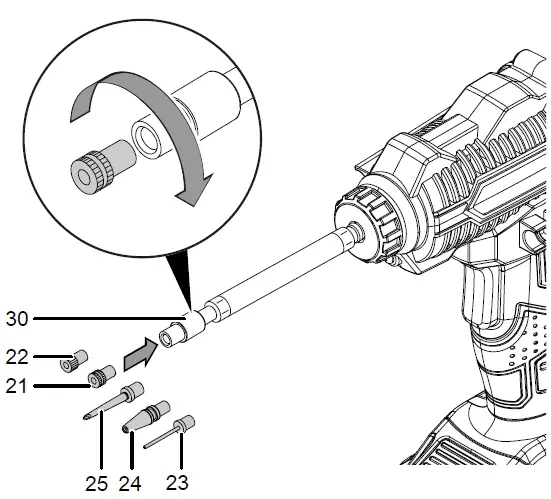 30
22
21
25
24
23