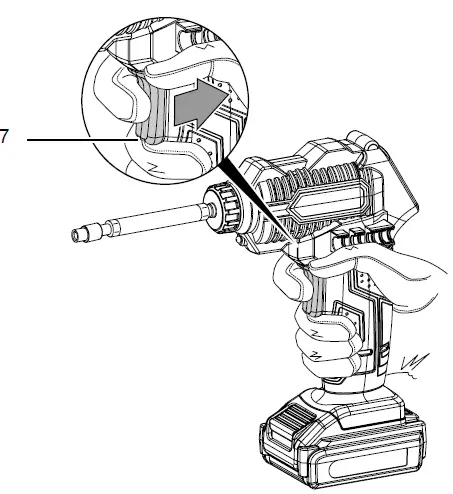 7