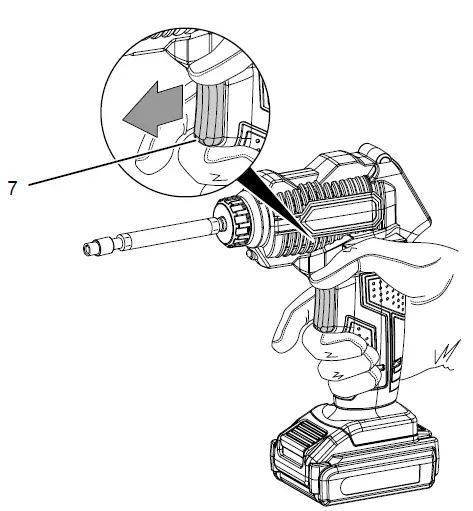 7