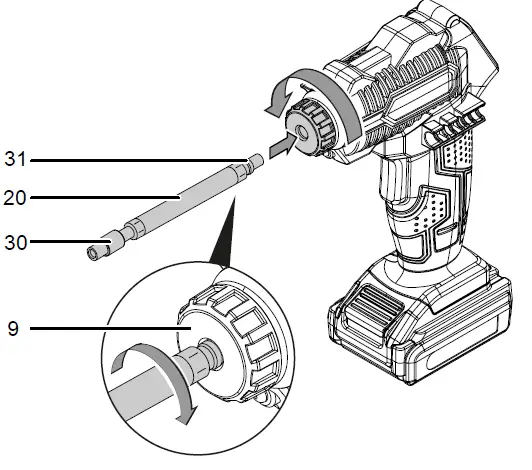 31
20
30
9