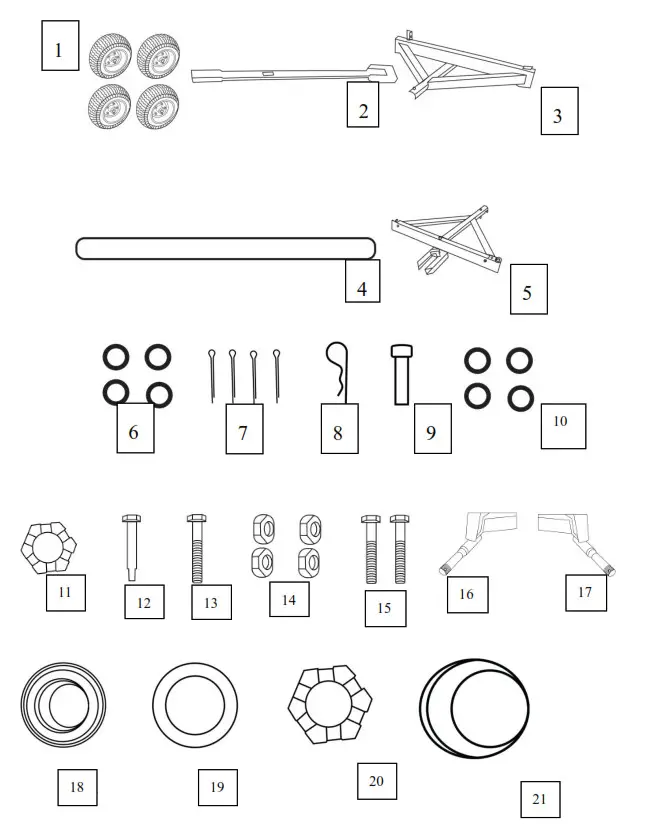 1
2
3
4
5
6
7
8
9
10
11
12
13
14
15
16
17
18
19
20
21