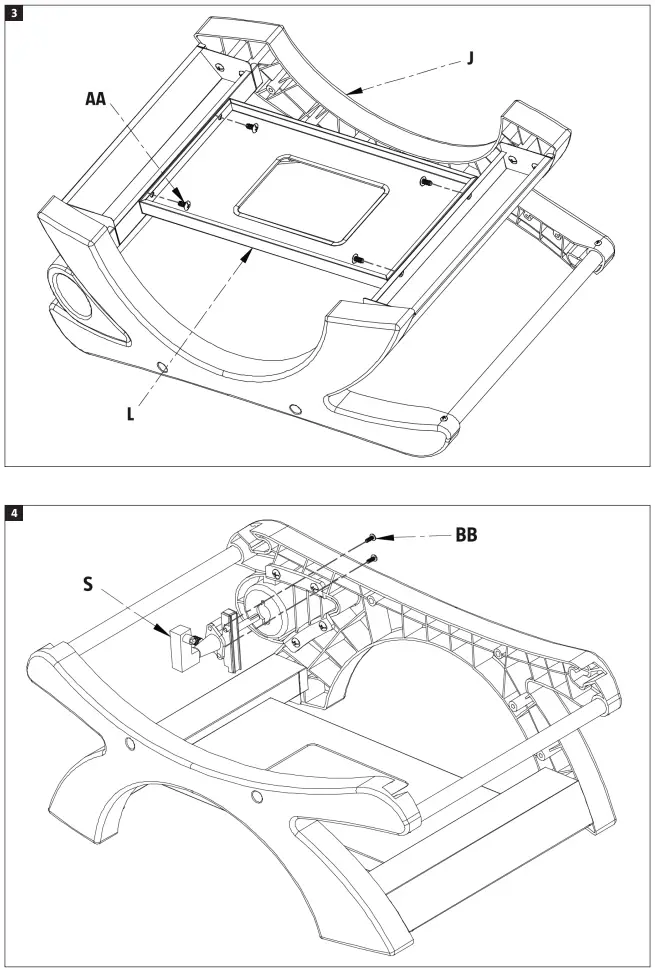 3

J

AA

L

4

BB

S