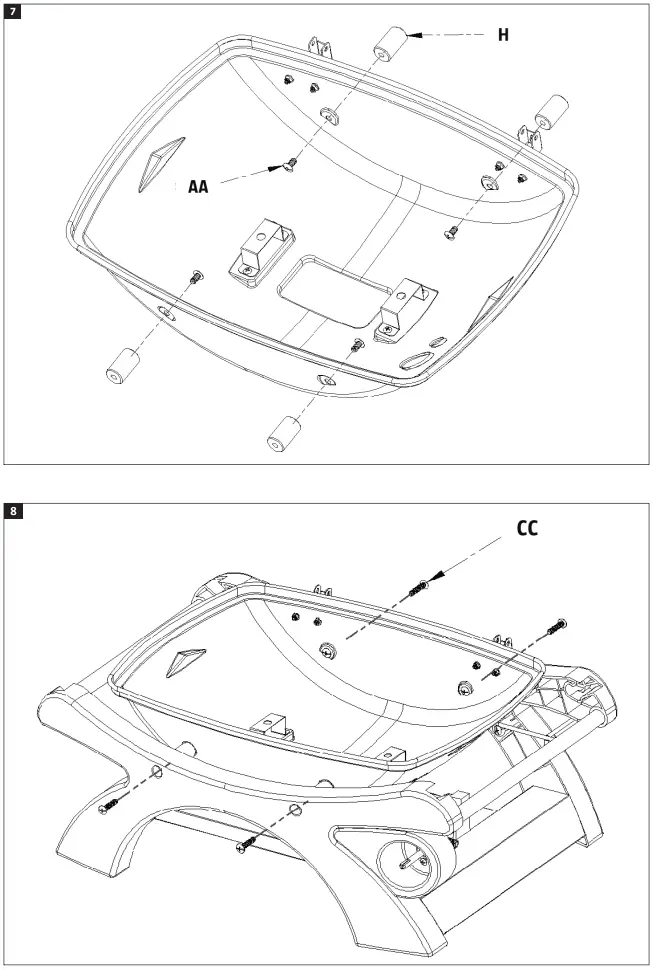 7

H

AA

8

CC