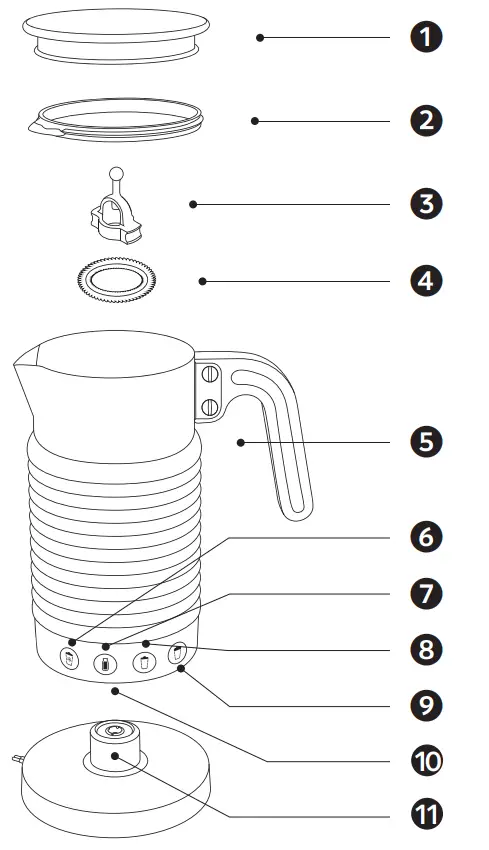 1
2
3
4
5
6
7
8
9
10
11