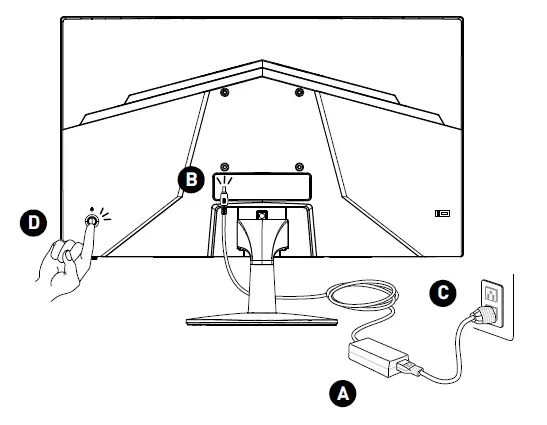 B
D
C
A