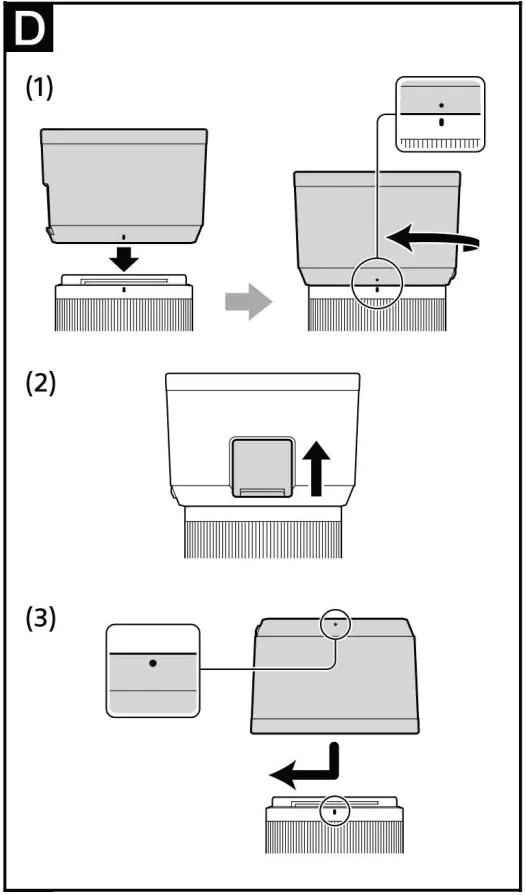 D

(1)

(2)

(3)