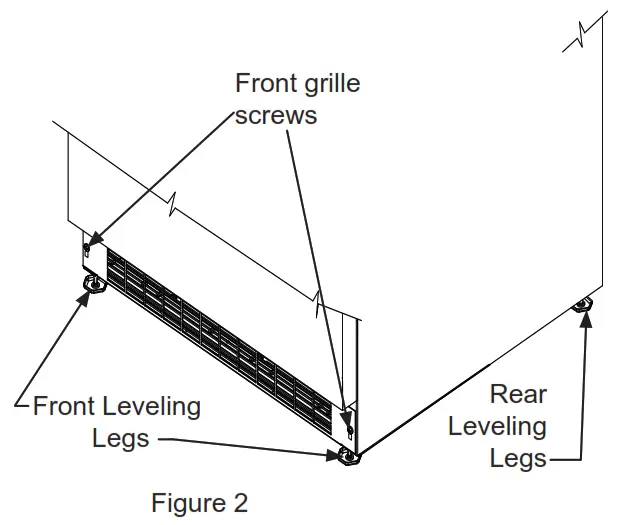 Front grille screws

Front Leveling Legs

Rear Leveling Legs

Figure 2