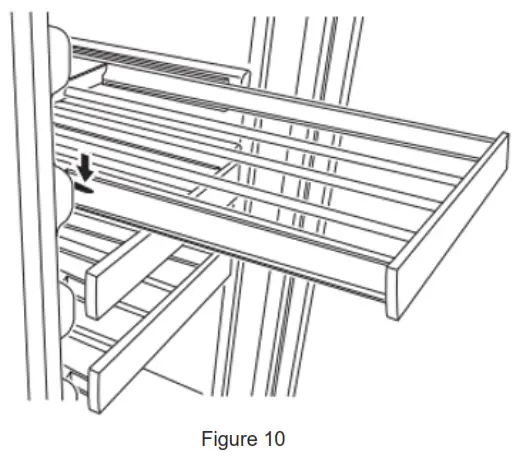 Figure 10