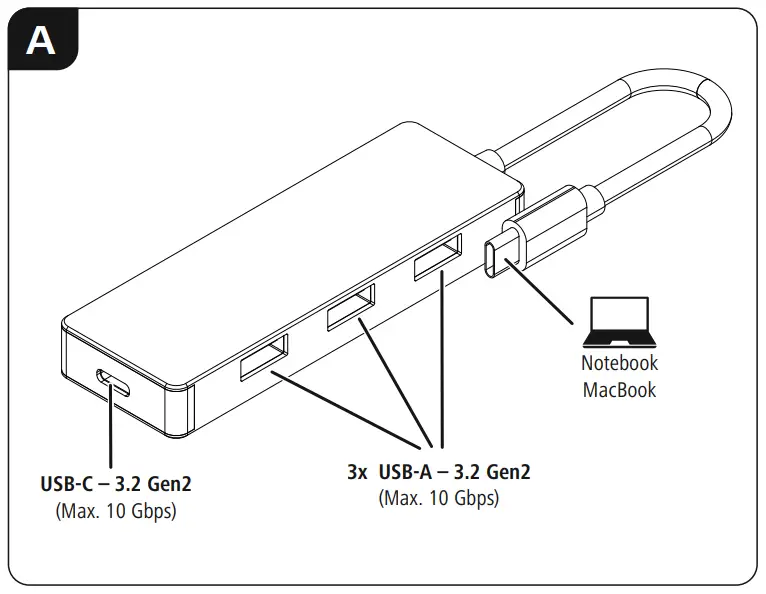 A

Notebook
MacBook

USB-C – 3.2 Gen2
(Max. 10 Gbps)

3x USB-A – 3.2 Gen2
(Max. 10 Gbps)