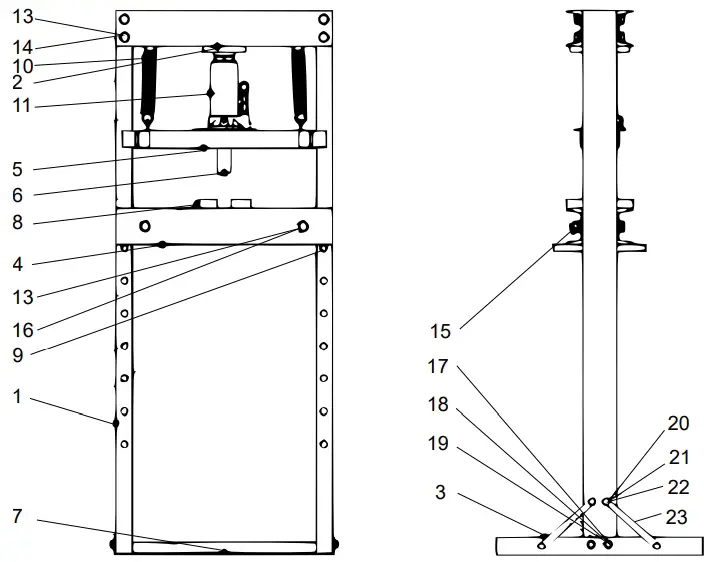 13
14
10
2
11
5
6
8
4
13
16
9
1
7

15
17
18
19
3
20
21
22
23