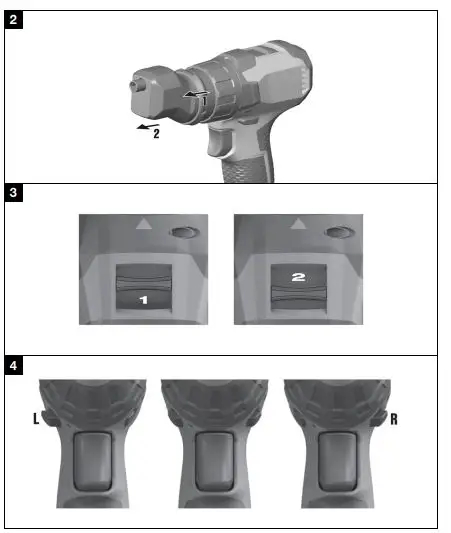 2

1

2

3

1

2

4

L

R