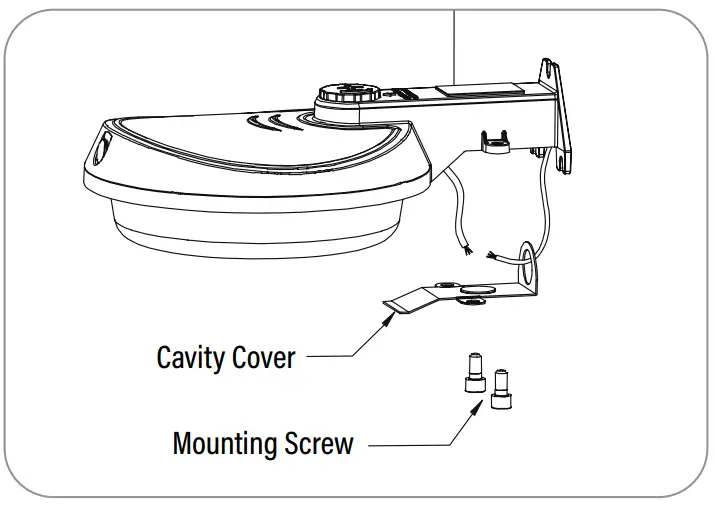 Cavity Cover

Mounting Screw