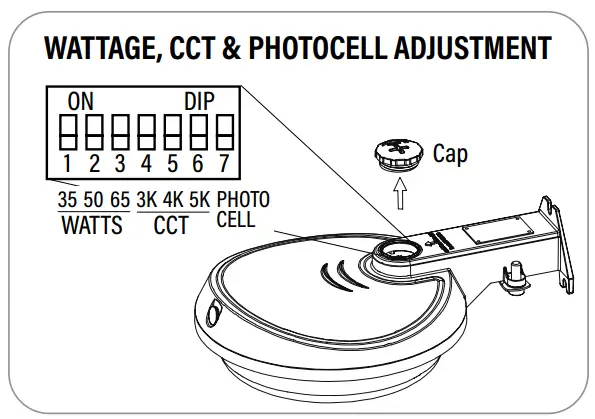 WATTAGE, CCT & PHOTOCELL ADJUSTMENT

ON DIP
1 2 3 4 5 6 7

35 50 65
WATTS

3K 4K 5K
CCT

PHOTO CELL

Cap