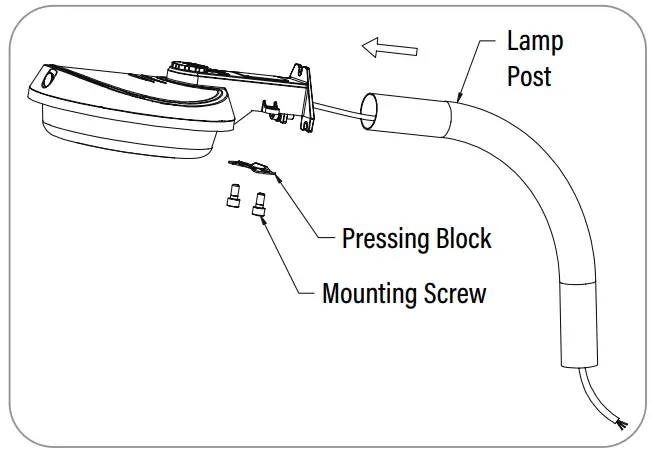 Lamp Post

Pressing Block

Mounting Screw