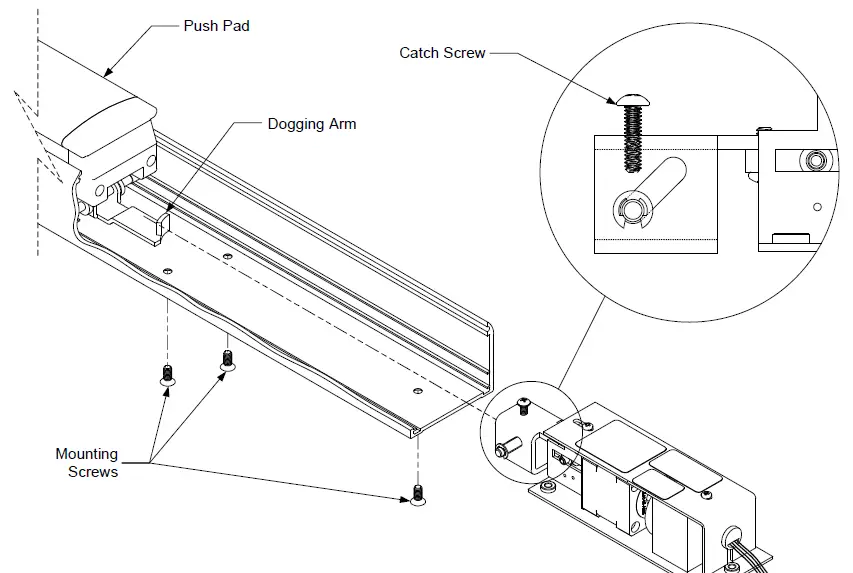 Push Pad

Catch Screw

Dogging Arm

Mounting Screws