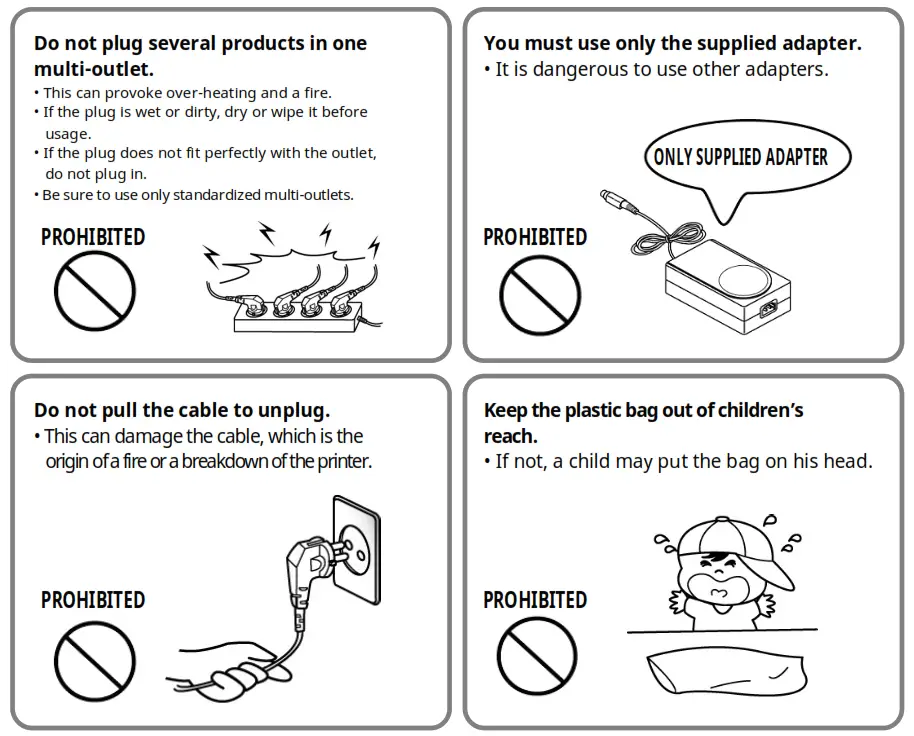 Do not plug several products in one multi-outlet.
• This can provoke over-heating and a fire.
• If the plug is wet or dirty, dry or wipe it before usage.
• If the plug does not fit perfectly with the outlet, do not plug in.
• Be sure to use only standardized multi-outlets.

PROHIBITED

You must use only the supplied adapter.
• It is dangerous to use other adapters.

ONLY SUPPLIED ADAPTER

PROHIBITED

Do not pull the cable to unplug.
• This can damage the cable, which is the origin of a fire or a breakdown of the printer.

PROHIBITED

Keep the plastic bag out of children's reach.
• If not, a child may put the bag on his head.

PROHIBITED