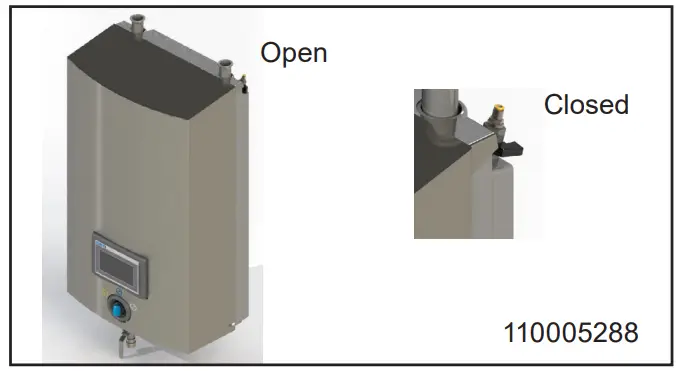 Open

Closed

110005288