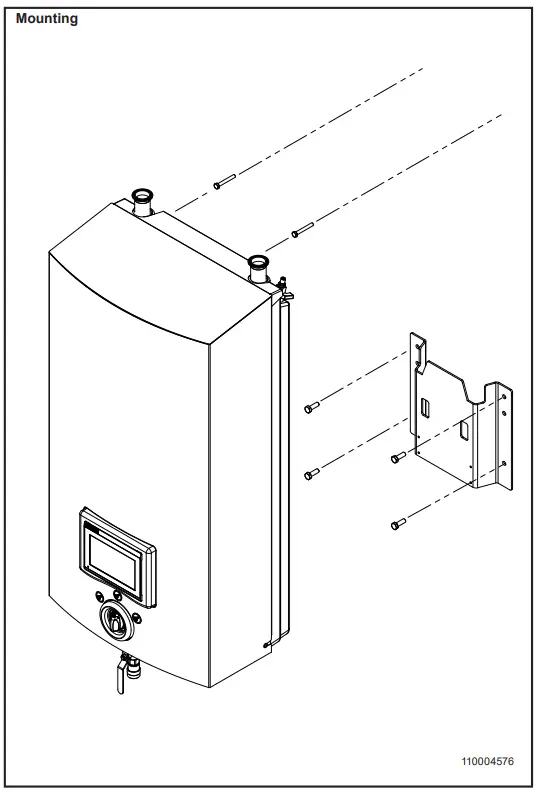 Mounting

110004576