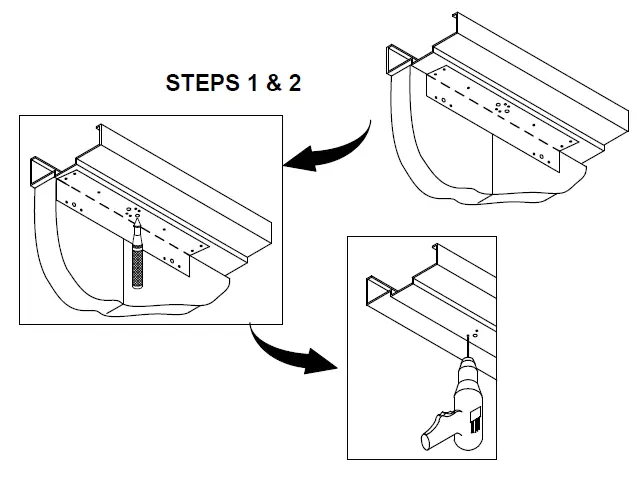 STEPS 1 & 2