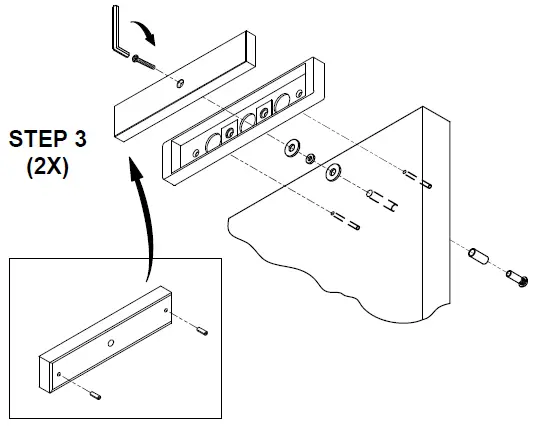 STEP 3
(2X)