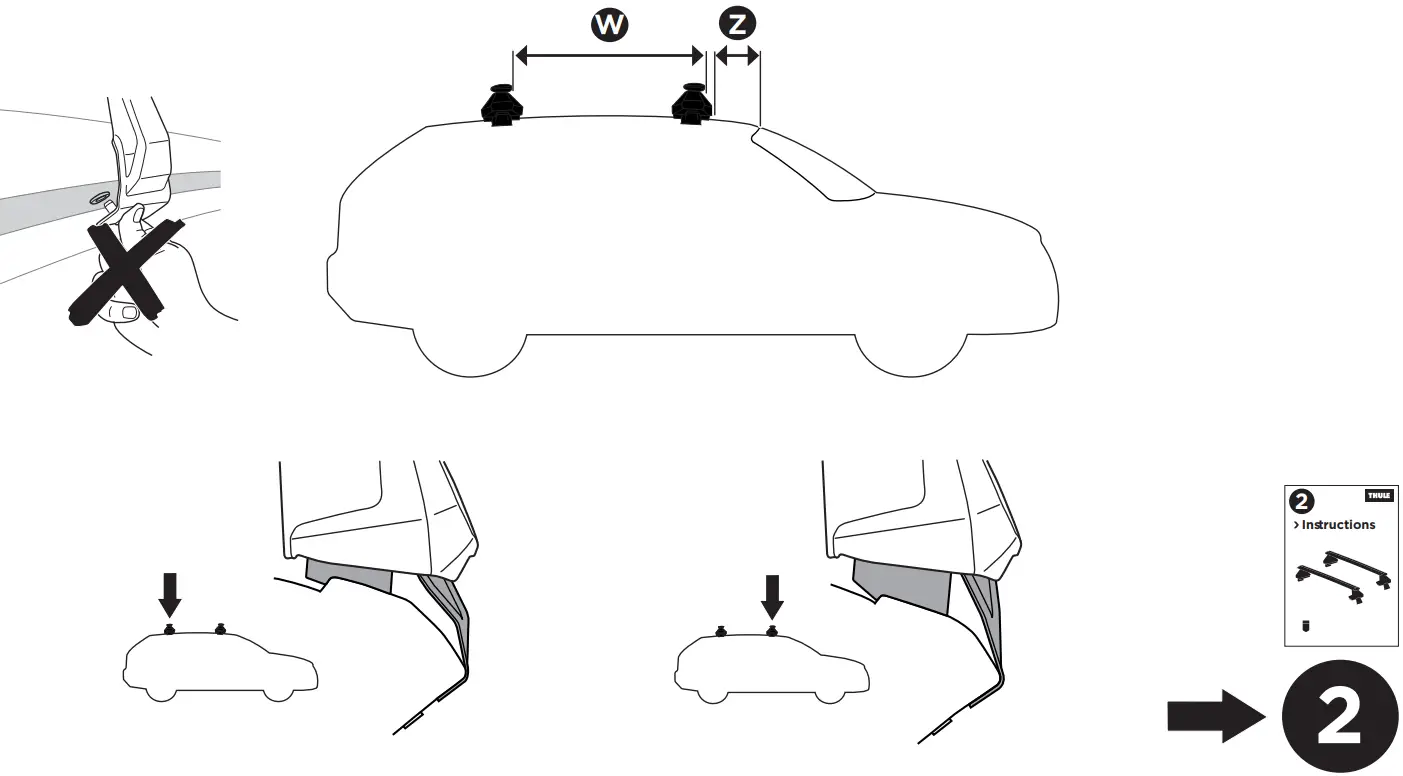 W
Z
2
THULE
> Instructions
2