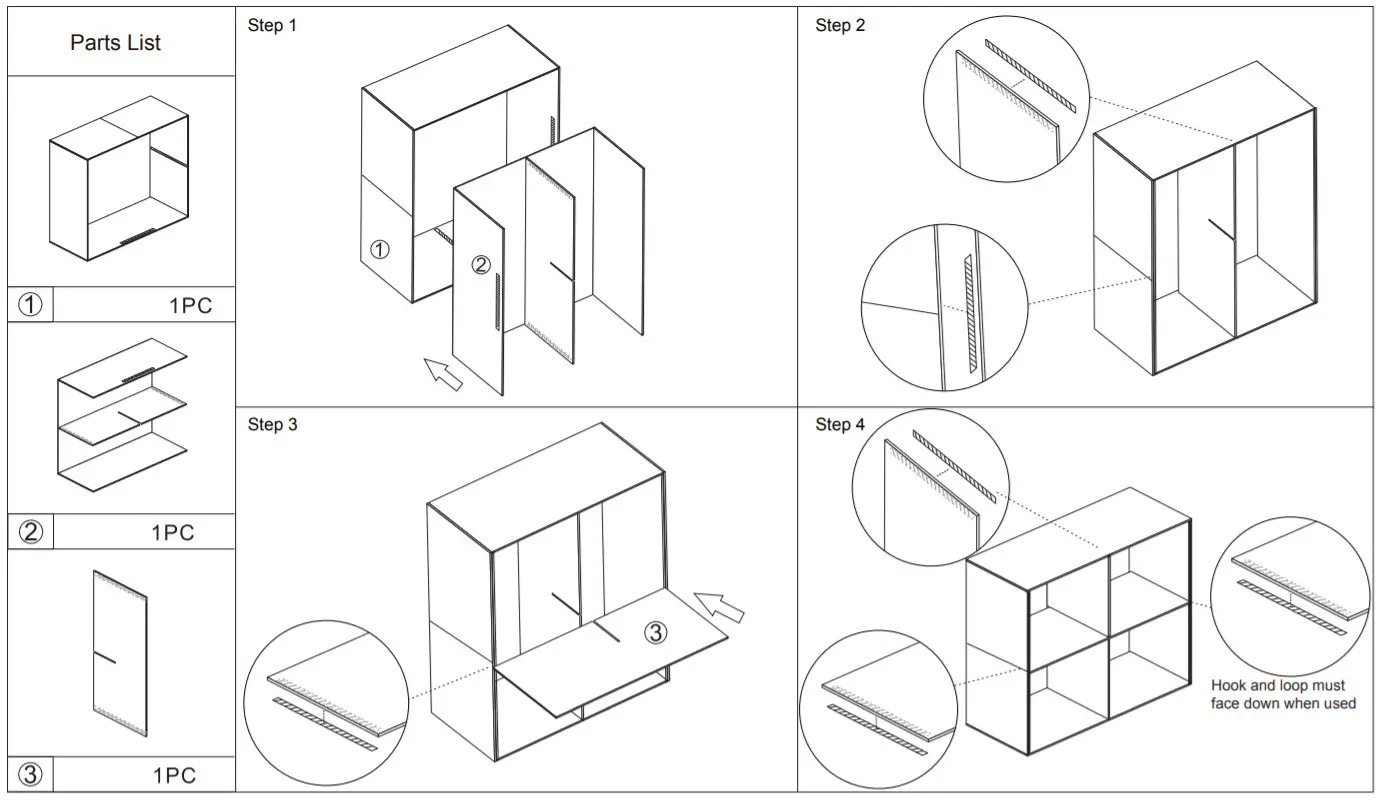 Parts List

①　1PC

②　1PC

③　1PC

Step 1

①

②

Step 2

Step 3

③

Step 4

Hook and loop must face down when used