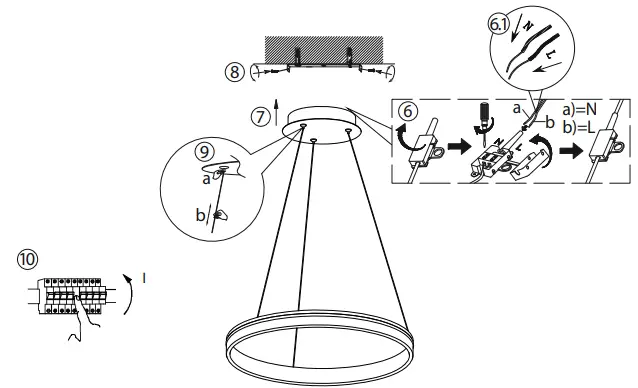 6.1
N
L
8
7
6
a
b
a)=N
b)=L
N
L
9
a
b
10
I