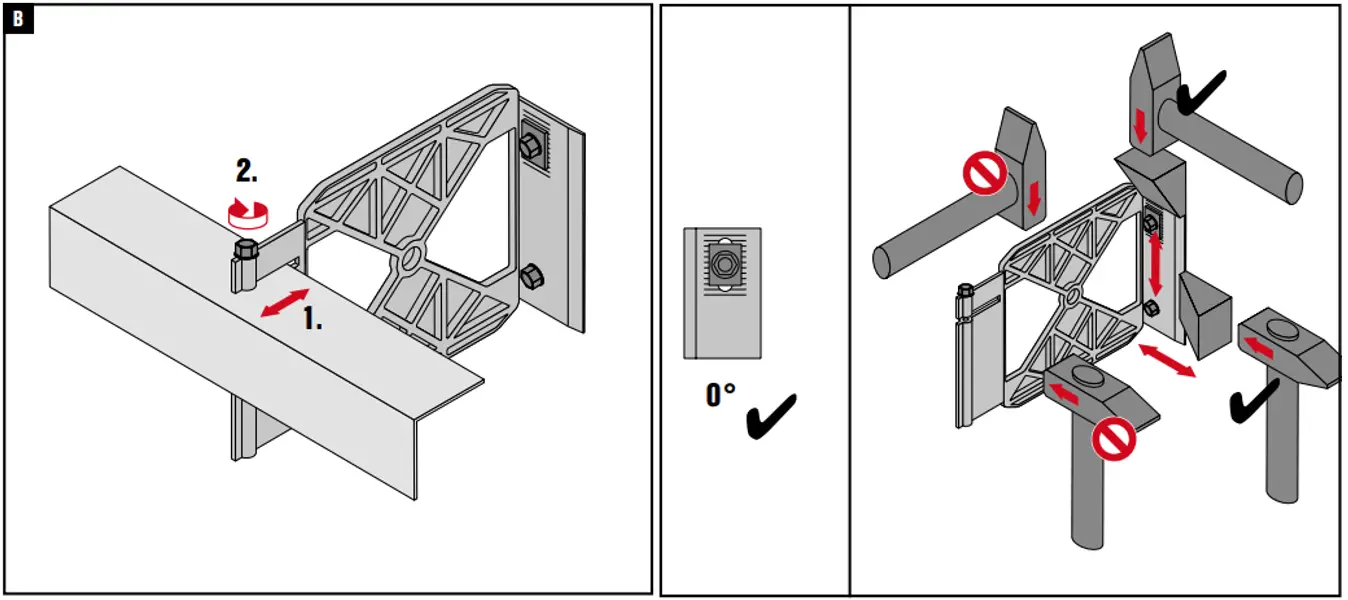 B

2.

1.

0°