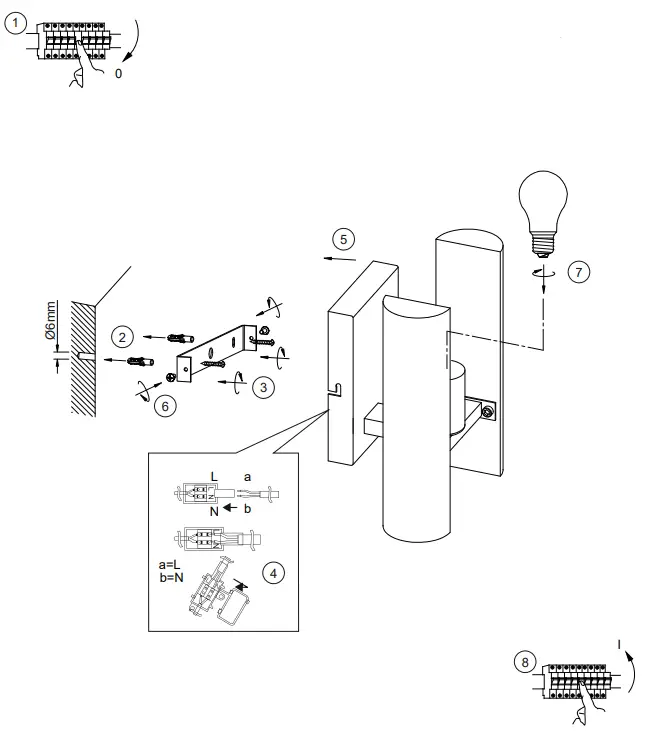 1
0
5
7
Ø6mm
2
3
6
L
a
N
b
a=L
b=N
4
8
I