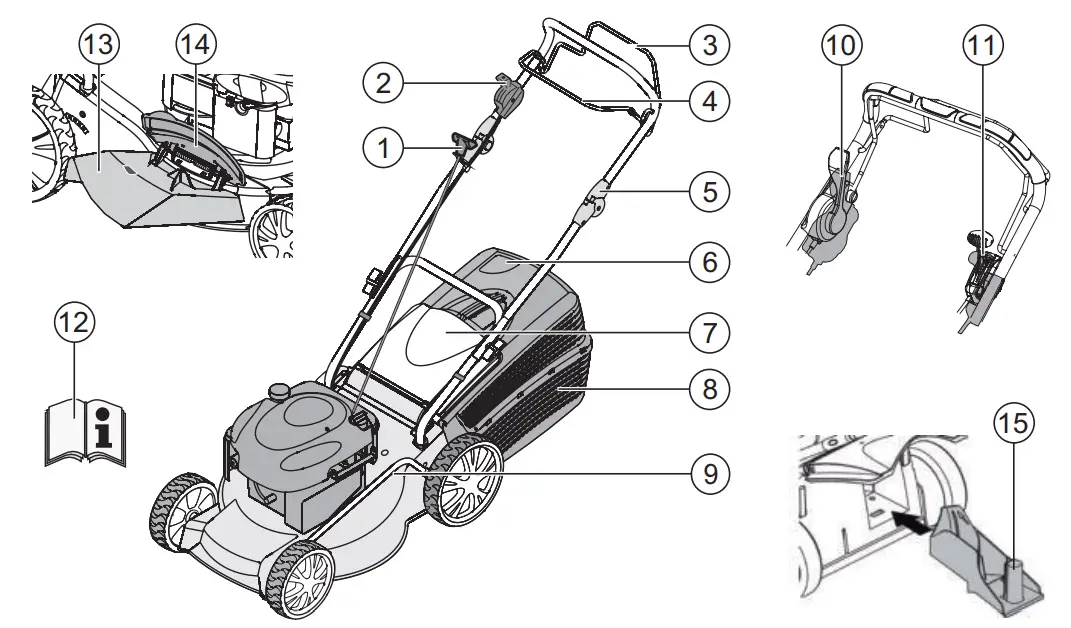 13
14
2
1
3
4
5
6
7
8
9
10
11
12
15