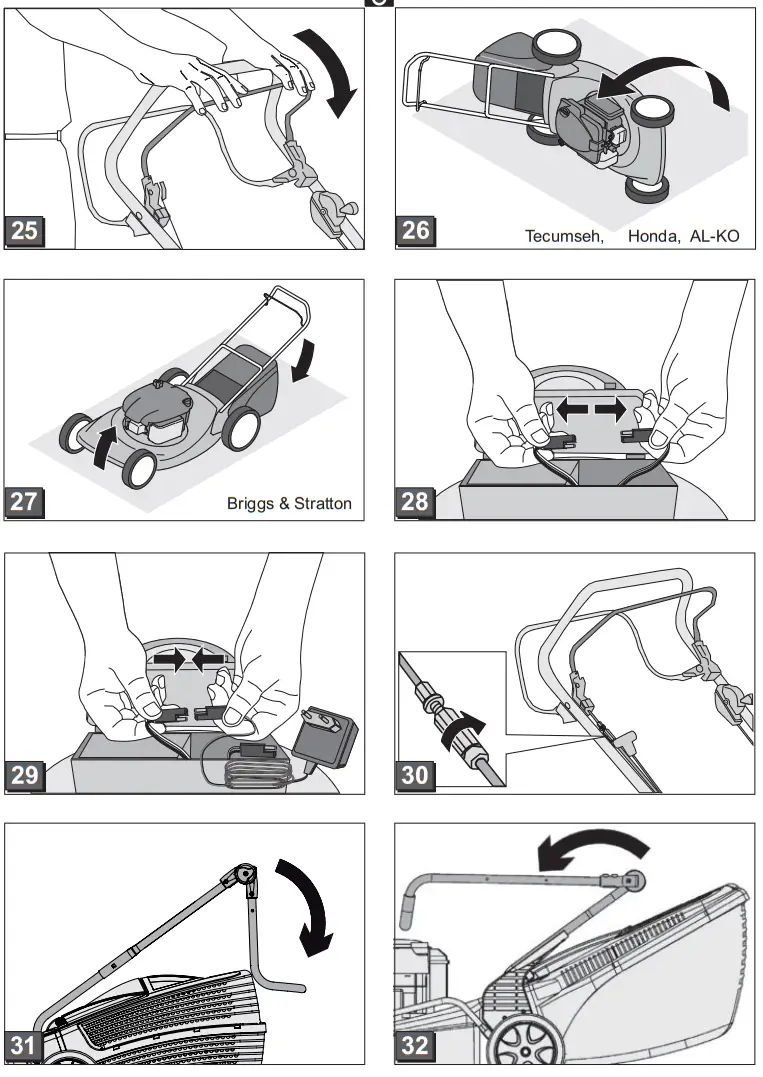 25

26

Tecumseh, Honda, AL-KO

27

Briggs & Stratton

28

29

30

31

32