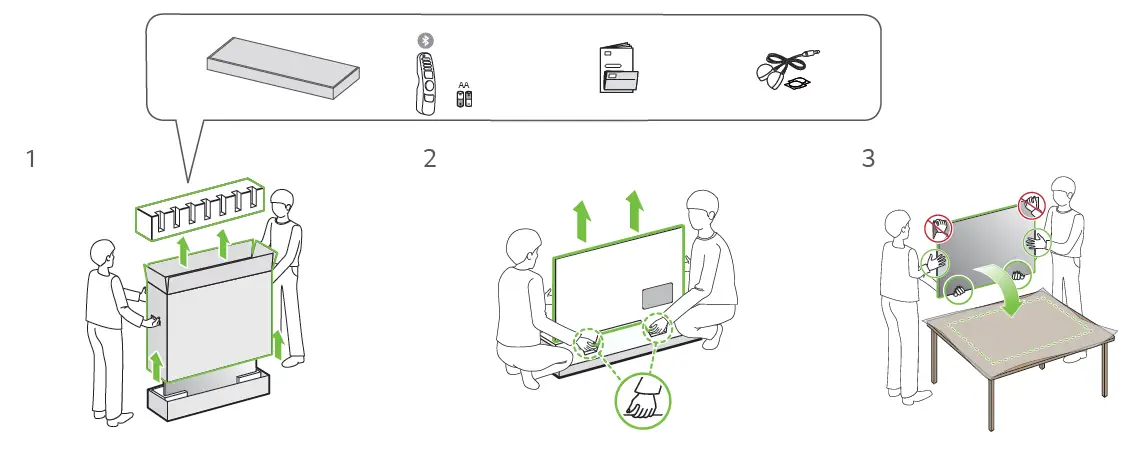 AA

1

2

3