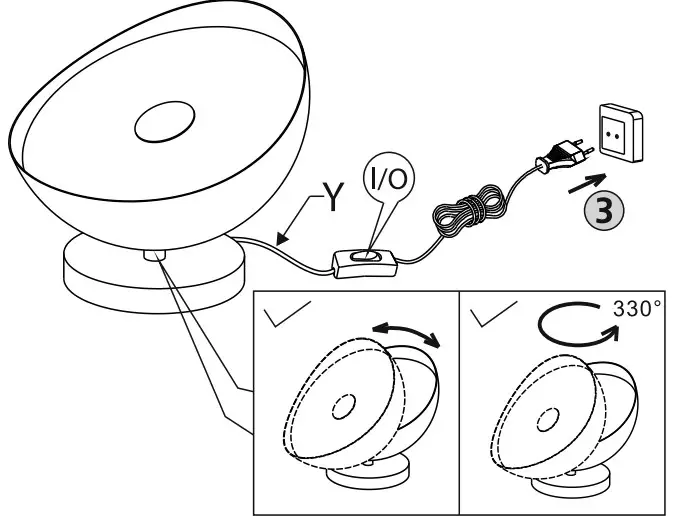 Y
I/O
3
330°