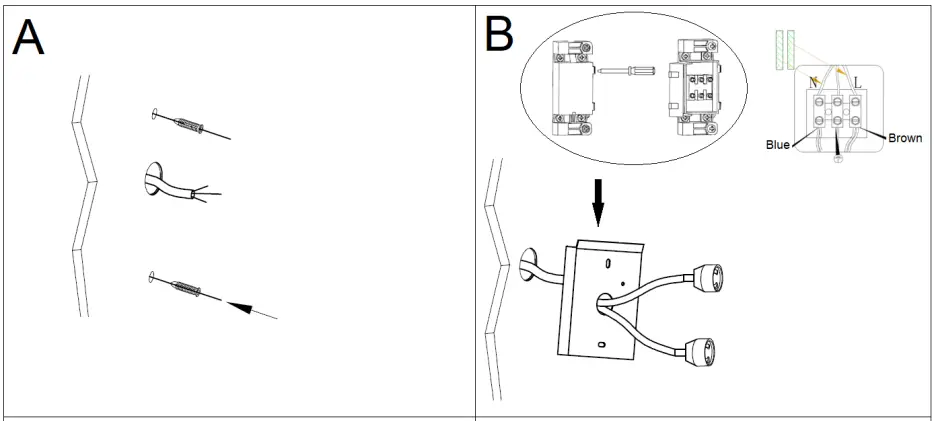 A

B

N L

Blue

Brown