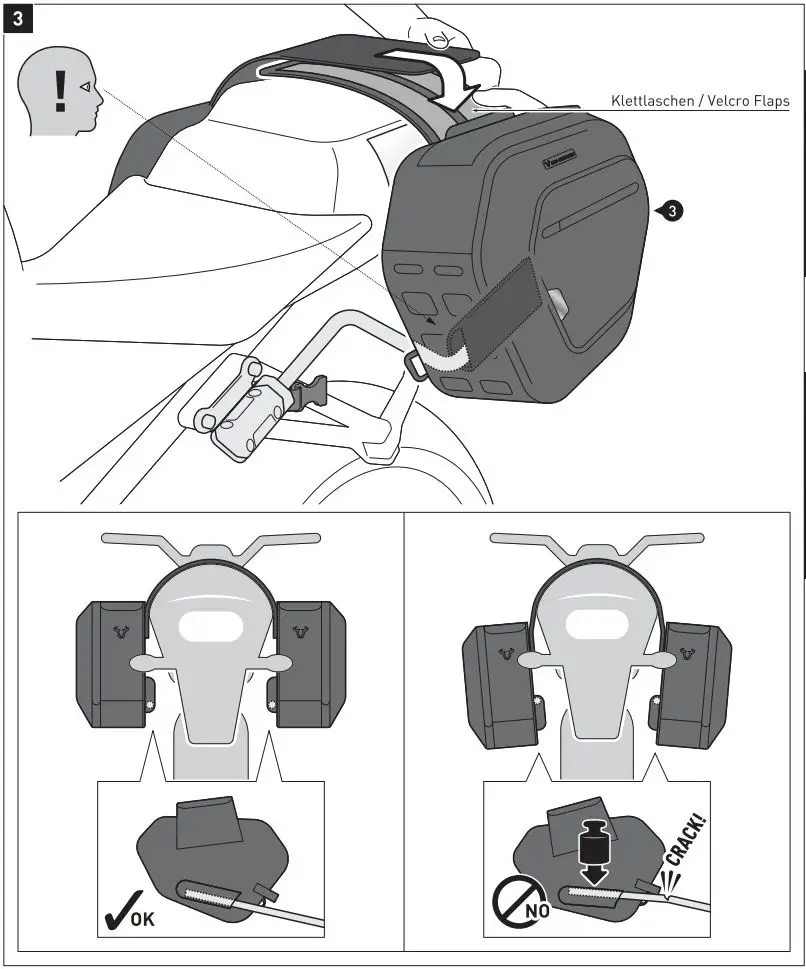 3

!

Klettlaschen / Velcro Flaps

3

OK

NO

CRACK!