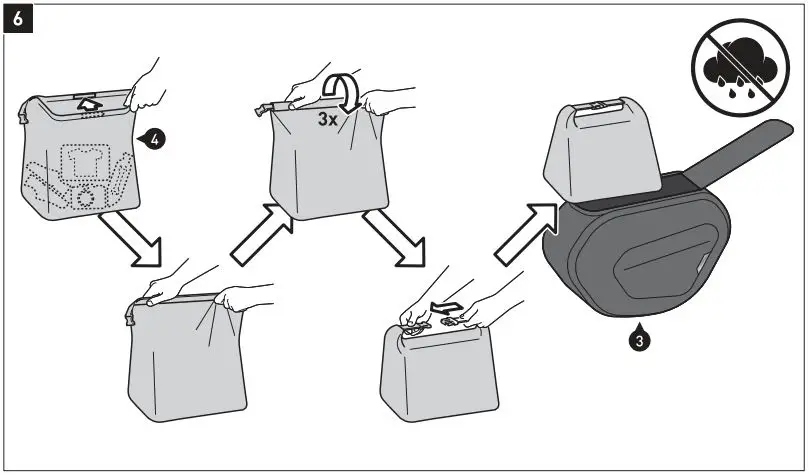 6

4

3x

3