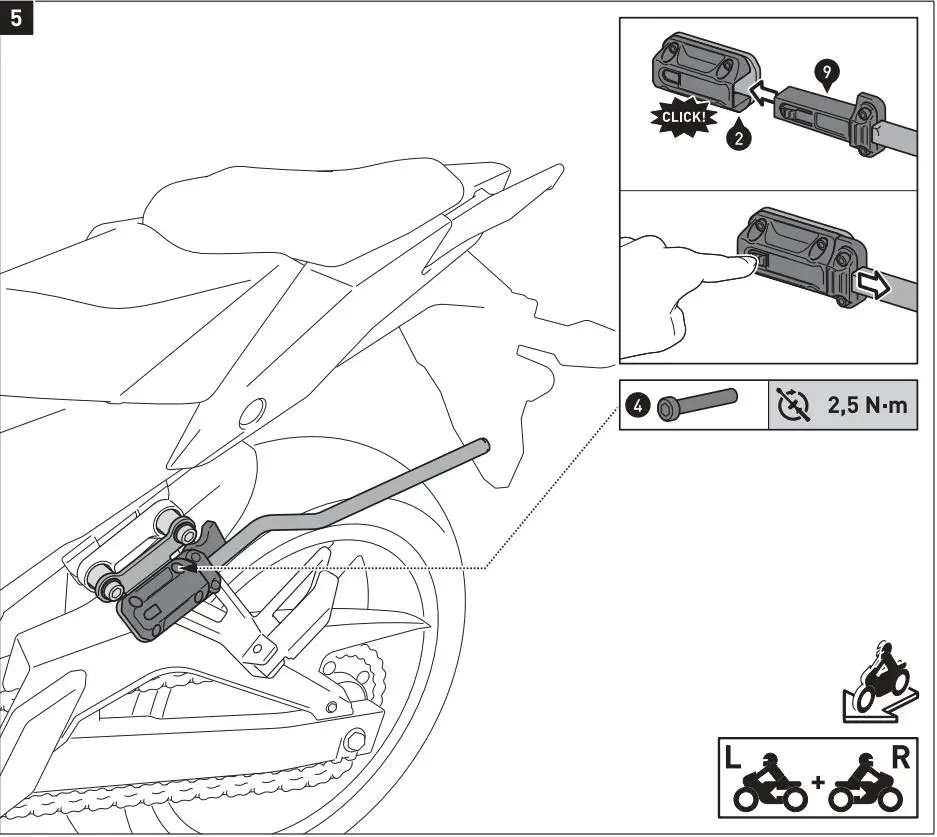 5

9

CLICK!

2

4

2,5 N·m

L

+

R