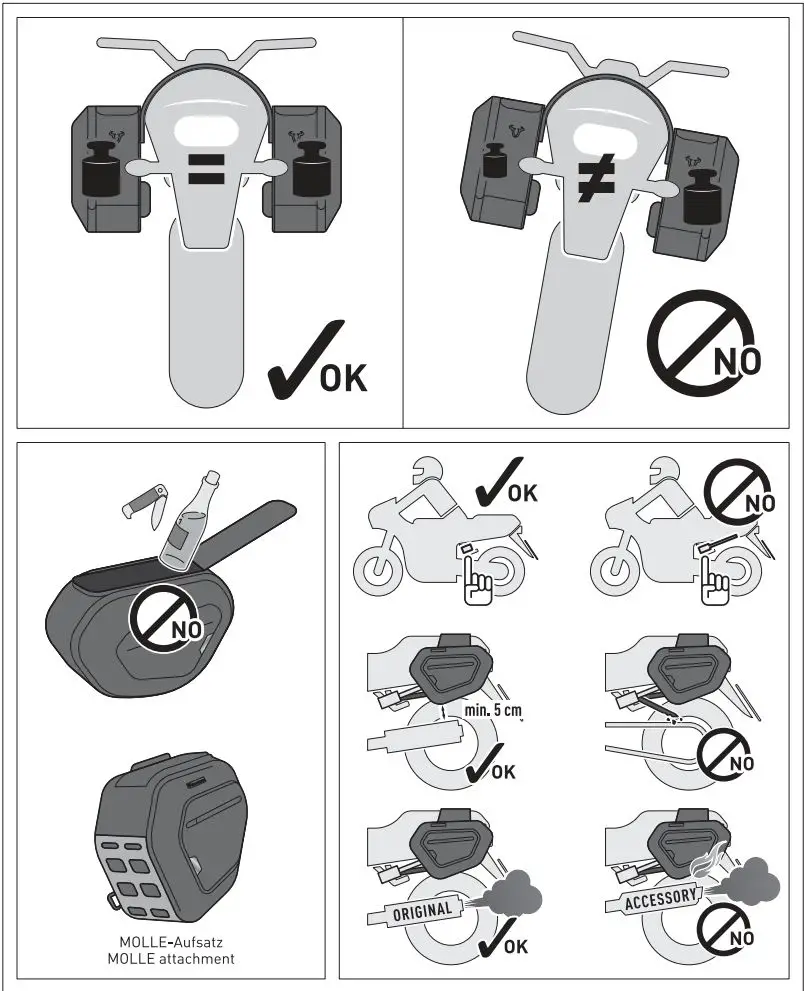 =

OK

≠

NO

NO

MOLLE-Aufsatz
MOLLE attachment

OK

NO

min. 5 cm

OK

NO

ORIGINAL

OK

ACCESSORY

NO