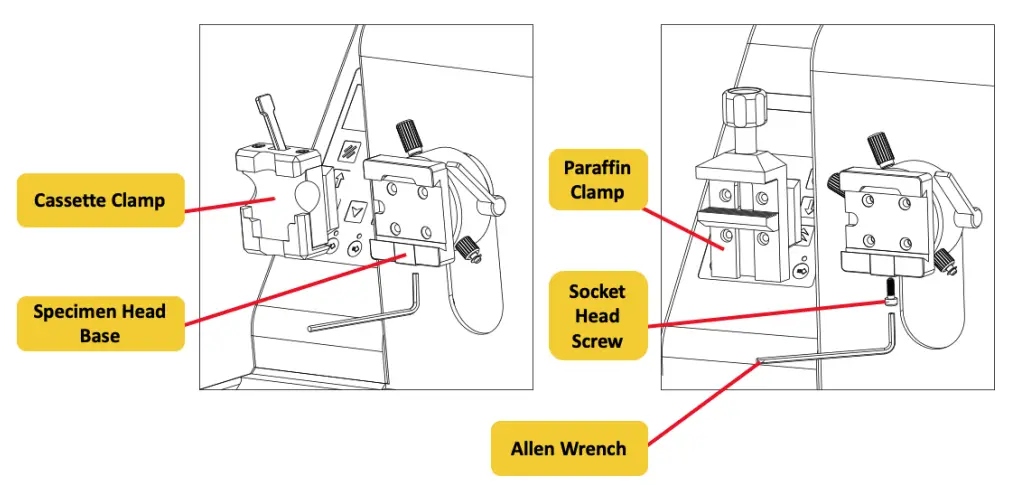 Cassette Clamp

Specimen Head Base

Paraffin Clamp

Socket Head Screw

Allen Wrench