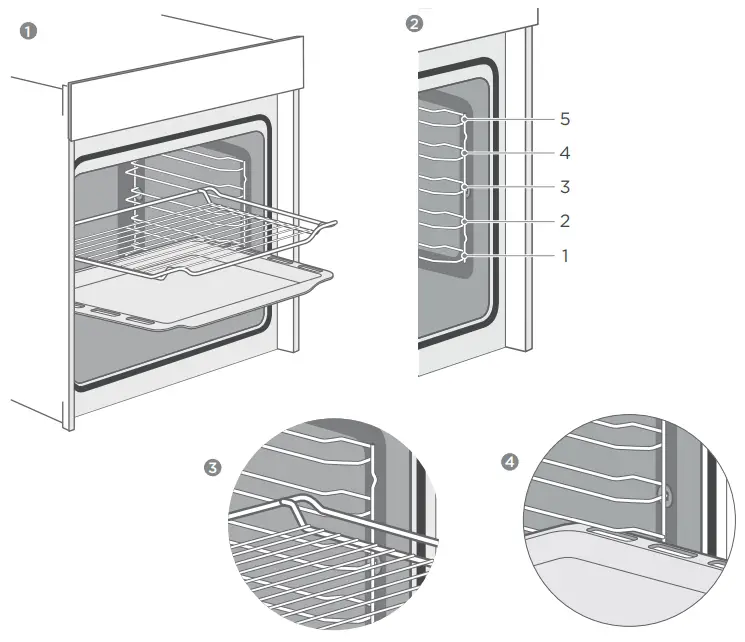 1
2
5
4
3
2
1
3
4