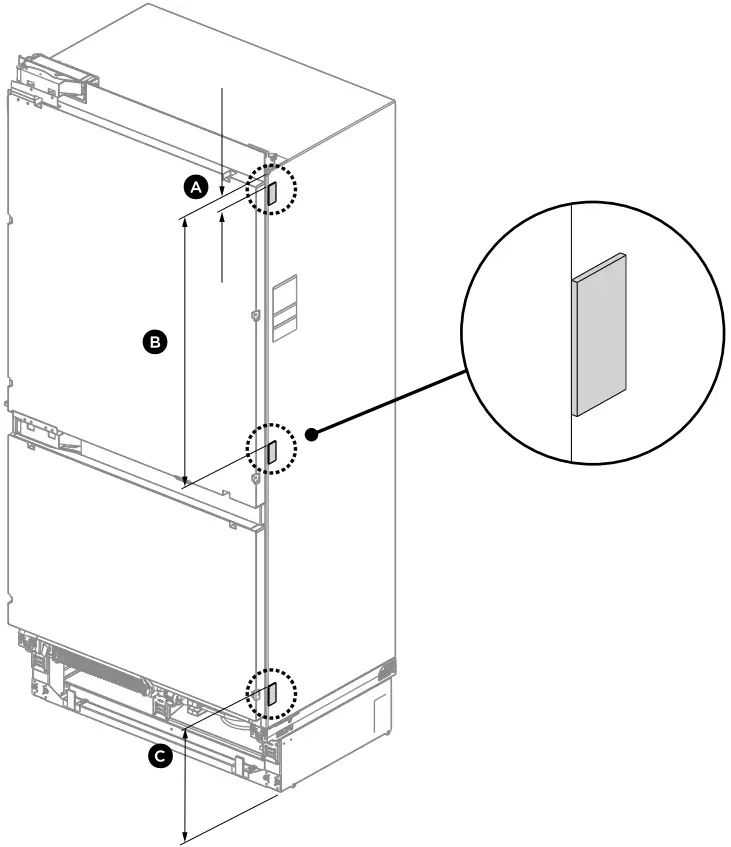 A

B

C