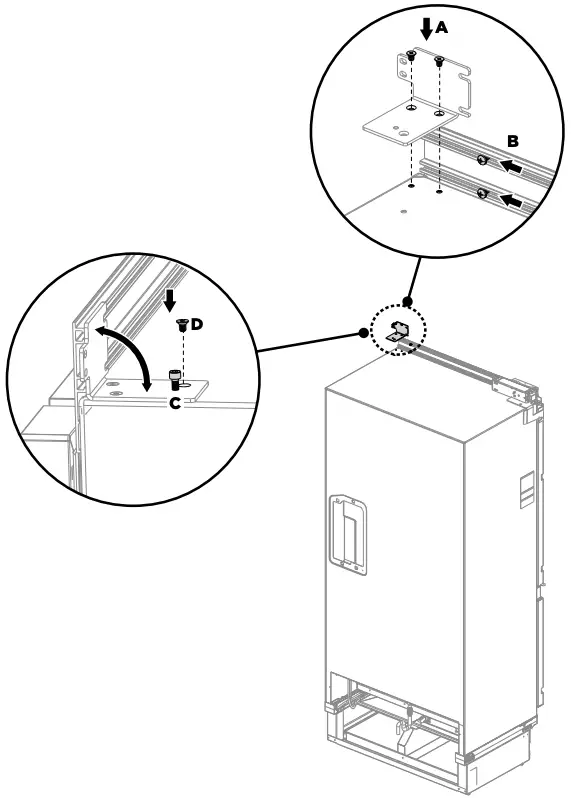 A
B
D
C