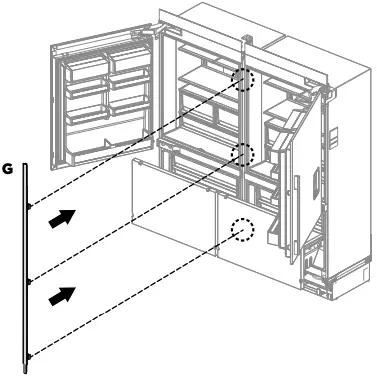 G