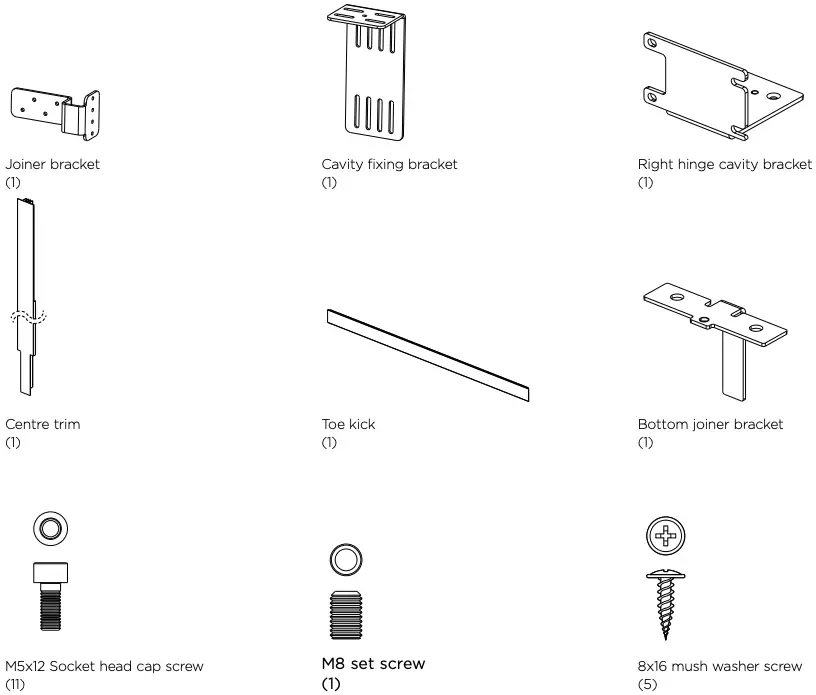 Joiner bracket
(1)

Cavity fixing bracket
(1)

Right hinge cavity bracket
(1)

Centre trim
(1)

Toe kick
(1)

Bottom joiner bracket
(1)

M5x12 Socket head cap screw
(11)

M8 set screw
(1)

8x16 mush washer screw
(5)