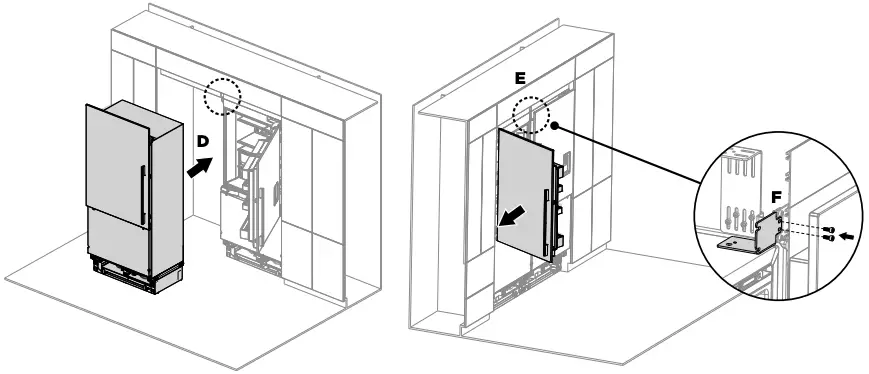 D

E

F