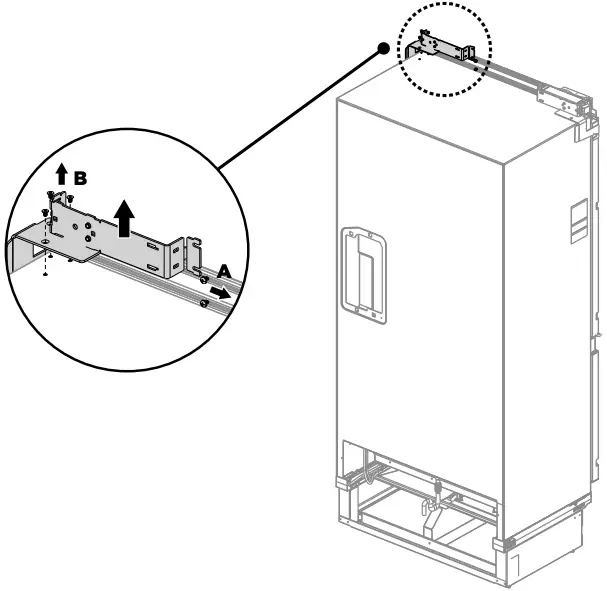 B
A