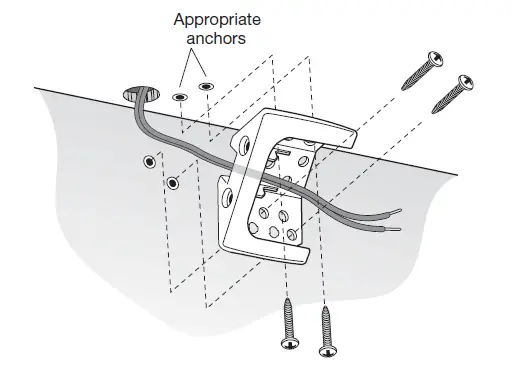 Appropriate anchors